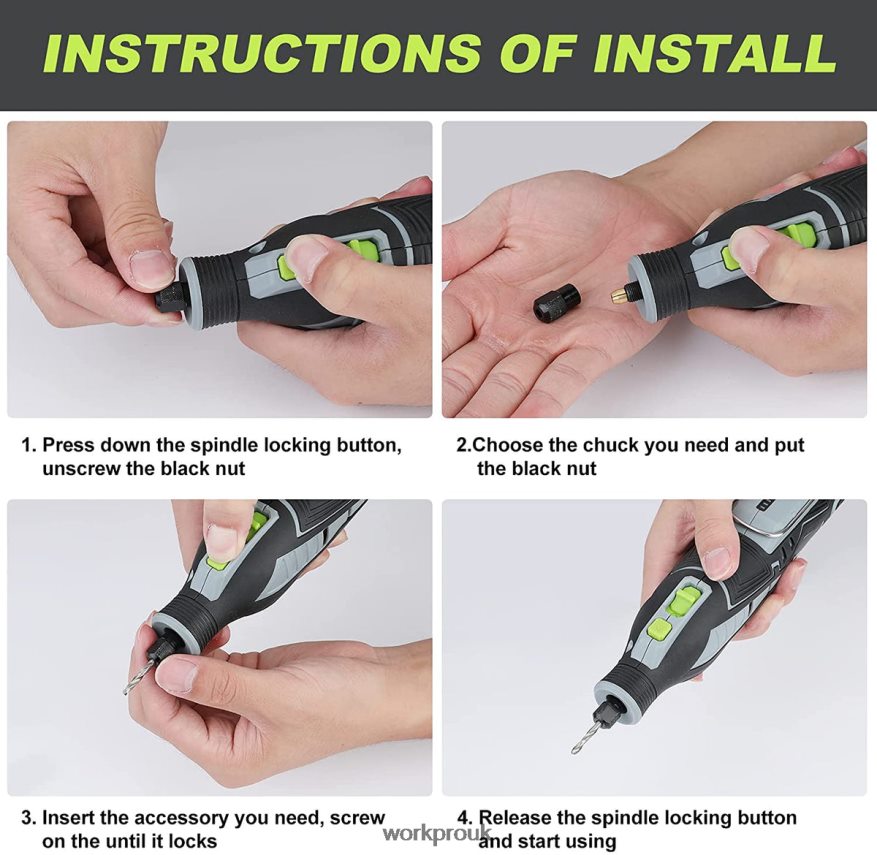 INSTRUCTIONS OF INSTALL

1. Press down the spindle locking button, unscrew the black nut

2.Choose the chuck you need and put the black nut

3. Insert the accessory you need, screw on the until it locks

4. Release the spindle locking button and start using

workprouk